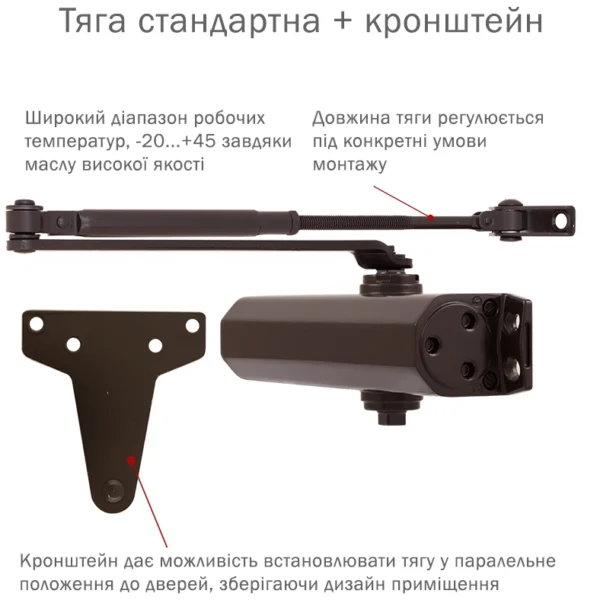 Тяга стандартна + кронштейн

Широкий діапазон робочих температур, -20...+45 завдяки маслу високої якості

Довжина тяги регулюється під конкретні умови монтажу

Кронштейн дає можливість встановлювати тягу у паралельне положення до дверей, зберігаючи дизайн приміщення