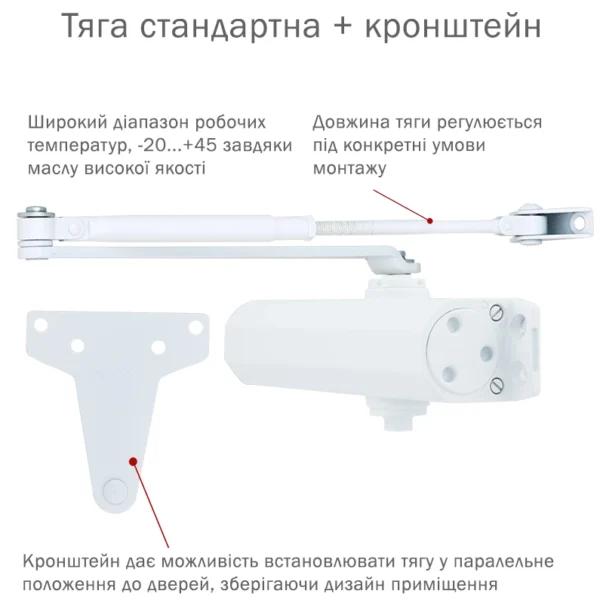 Тяга стандартна + кронштейн

Широкий діапазон робочих температур, -20...+45 завдяки маслу високої якості

Довжина тяги регулюється під конкретні умови монтажу

Кронштейн дає можливість встановлювати тягу у паралельне положення до дверей, зберігаючи дизайн приміщення