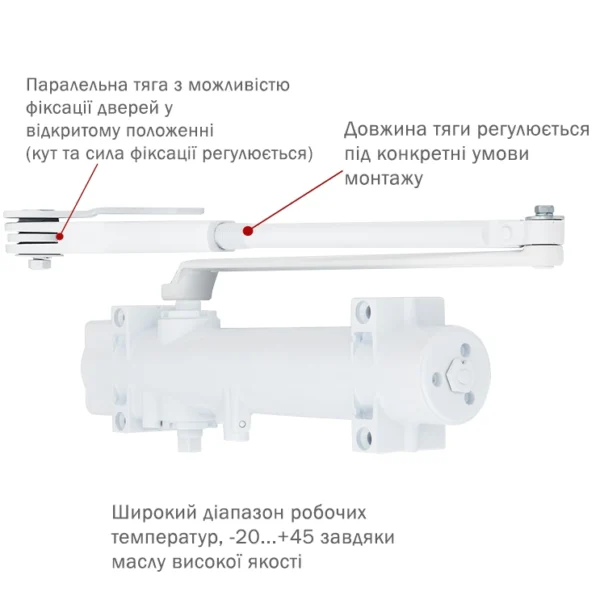 Паралельна тяга з можливістю фіксації дверей у відкритому положенні (кут та сила фіксації регулюється)

Довжина тяги регулюється під конкретні умови монтажу

Широкий діапазон робочих температур, -20...+45 завдяки маслу високої якості