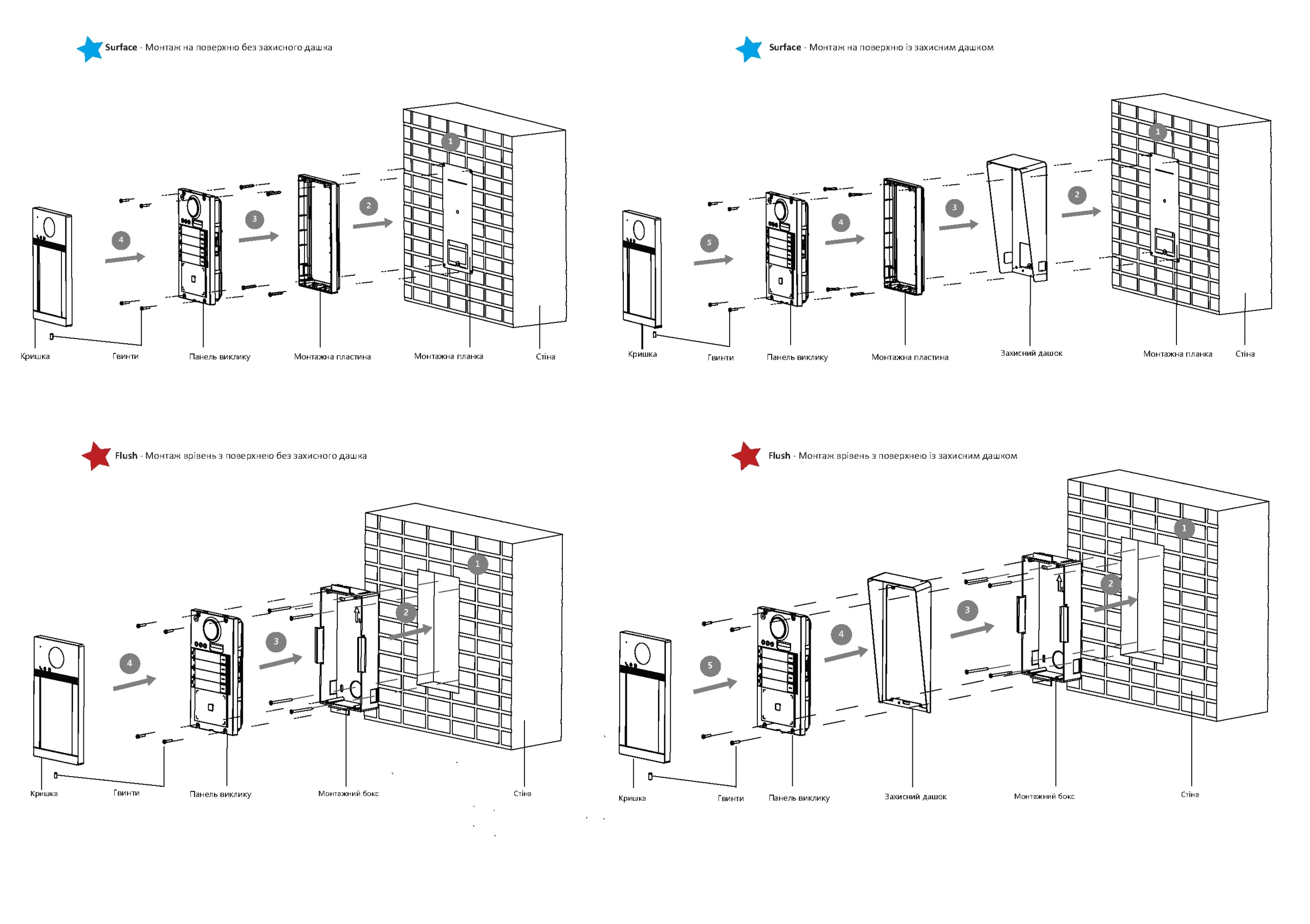 Surface - Монтаж на поверхню без захисного дашка

1
2
3
4

Кришка
Гвинти
Панель виклику
Монтажна пластина
Монтажна планка
Стіна

Surface - Монтаж на поверхню із захисним дашком

1
2
3
4
5

Кришка
Гвинти
Панель виклику
Монтажна пластина
Захисний дашок
Монтажна планка
Стіна

Flush - Монтаж врівень з поверхнею без захисного дашка

1
2
3
4

Кришка
Гвинти
Панель виклику
Монтажний бокс
Стіна

Flush - Монтаж врівень з поверхнею із захисним дашком

1
2
3
4
5

Кришка
Гвинти
Панель виклику
Захисний дашок
Монтажний бокс
Стіна